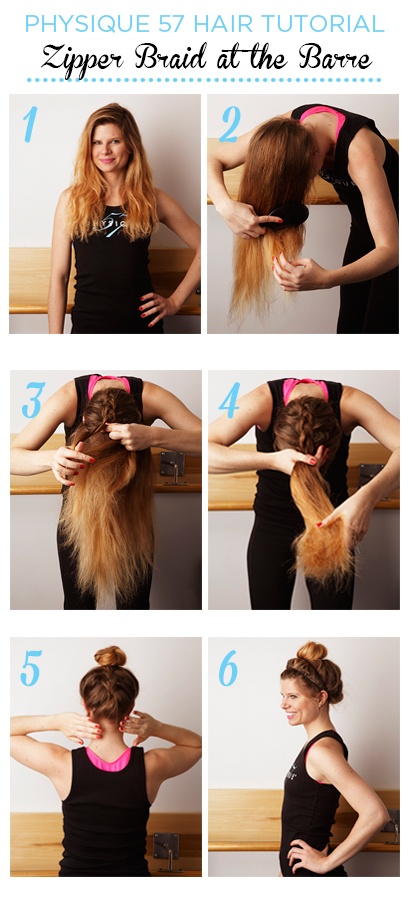 PHYSIQUE 57 HAIR TUTORIAL
Zipper Braid at the Barre

1

2

3

4

5

6